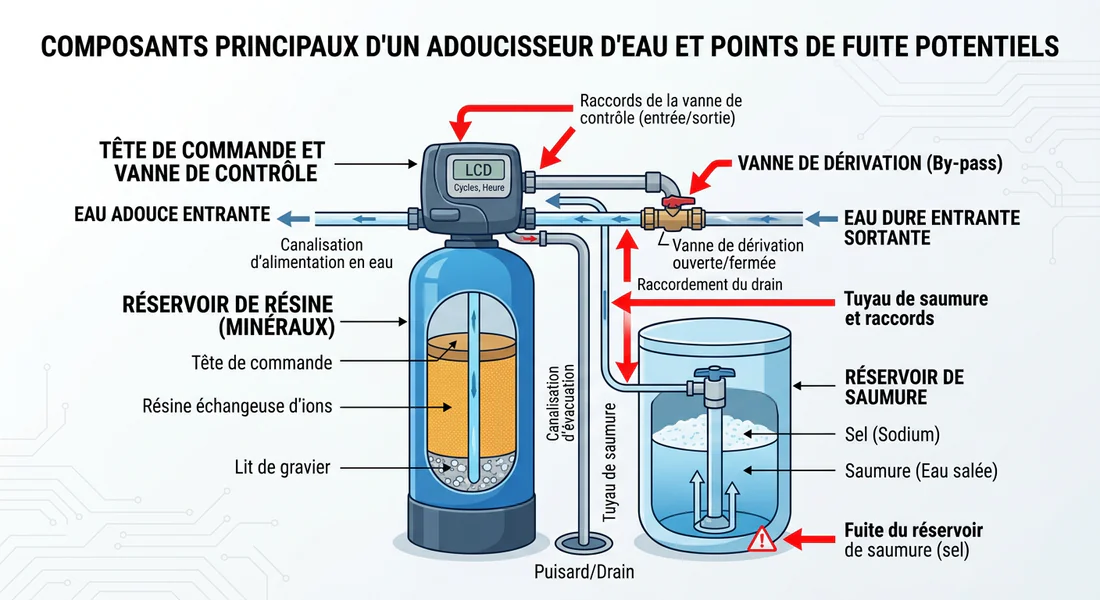 COMPOSANTS PRINCIPAUX D'UN ADOUCISSEUR D'EAU ET POINTS DE FUITE POTENTIELS

Raccords de la vanne de contrôle (entrée/sortie)

TÊTE DE COMMANDE ET VANNE DE CONTRÔLE

LCD
Cycles, Heure

VANNE DE DÉRIVATION (By-pass)

EAU ADOUCE ENTRANTE

EAU DURE ENTRANTE SORTANTE

Canalisation d'alimentation en eau

Vanne de dérivation ouverte/fermée

Raccordement du drain

RÉSERVOIR DE RÉSINE (MINÉRAUX)

Tuyau de saumure et raccords

Tête de commande

Résine échangeuse d'ions

Lit de gravier

Canalisation d'évacuation

Tuyau de saumure

RÉSERVOIR DE SAUMURE

Sel (Sodium)

Saumure (Eau salée)

Fuite du réservoir de saumure (sel)

Puisard/Drain